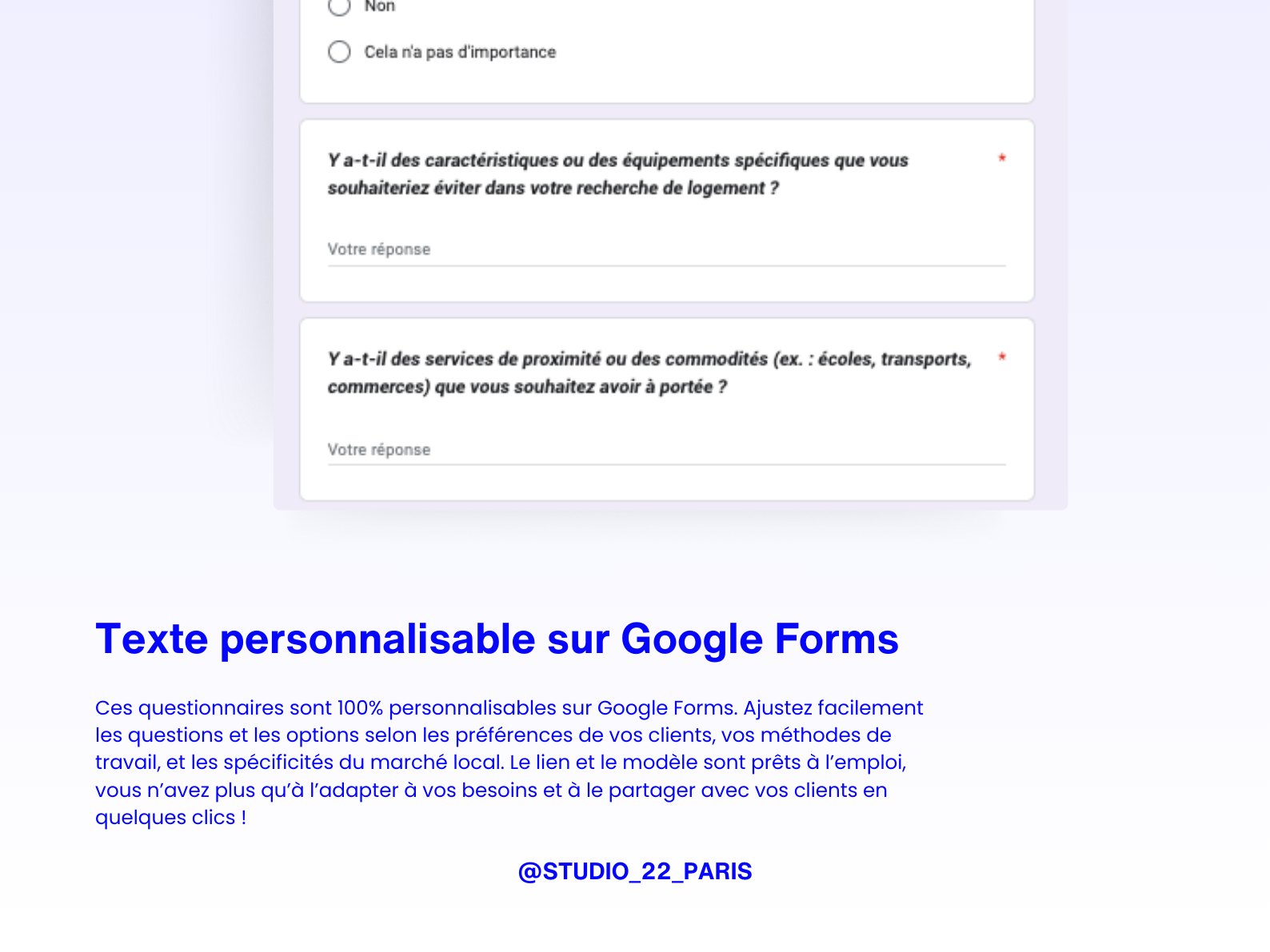 Non

Cela n'a pas d'importance

Y a-t-il des caractéristiques ou des équipements spécifiques que vous souhaiteriez éviter dans votre recherche de logement ? *

Votre réponse

Y a-t-il des services de proximité ou des commodités (ex. : écoles, transports, commerces) que vous souhaitez avoir à portée ? *

Votre réponse

Texte personnalisable sur Google Forms

Ces questionnaires sont 100% personnalisables sur Google Forms. Ajustez facilement les questions et les options selon les préférences de vos clients, vos méthodes de travail, et les spécificités du marché local. Le lien et le modèle sont prêts à l'emploi, vous n'avez plus qu'à l'adapter à vos besoins et à le partager avec vos clients en quelques clics !

@STUDIO_22_PARIS